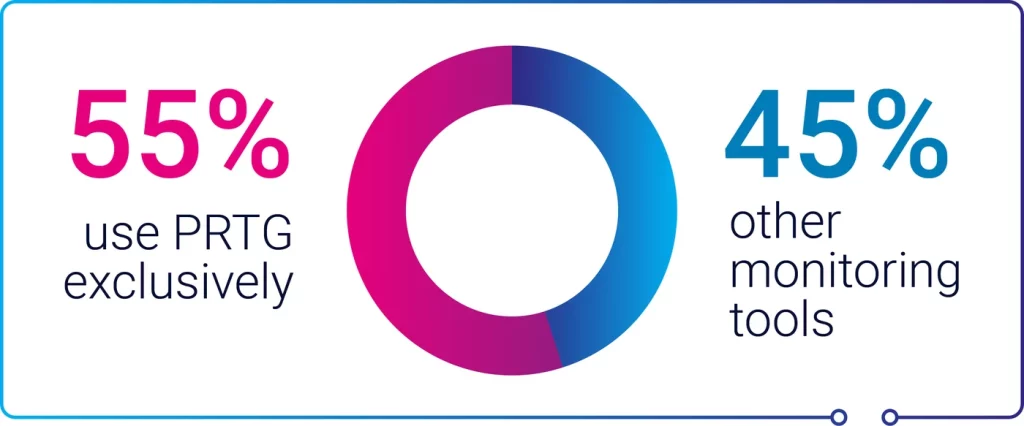 55%
use PRTG exclusively

45%
other monitoring tools